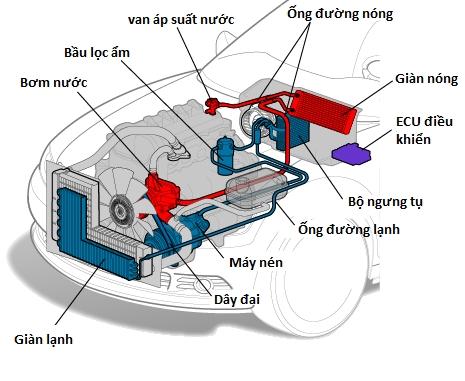 van áp suất nước
Ống đường nóng
Bầu lọc ẩm
Bơm nước
Giàn nóng
ECU điều khiển
Bộ ngưng tụ
Ống đường lạnh
Máy nén
Dây đai
Giàn lạnh