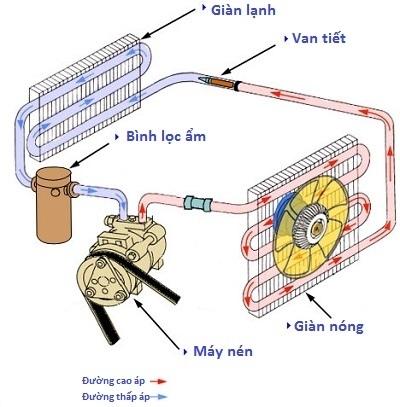 Giàn lạnh

Van tiết

Bình lọc ẩm

Giàn nóng

Máy nén

Đường cao áp

Đường thấp áp